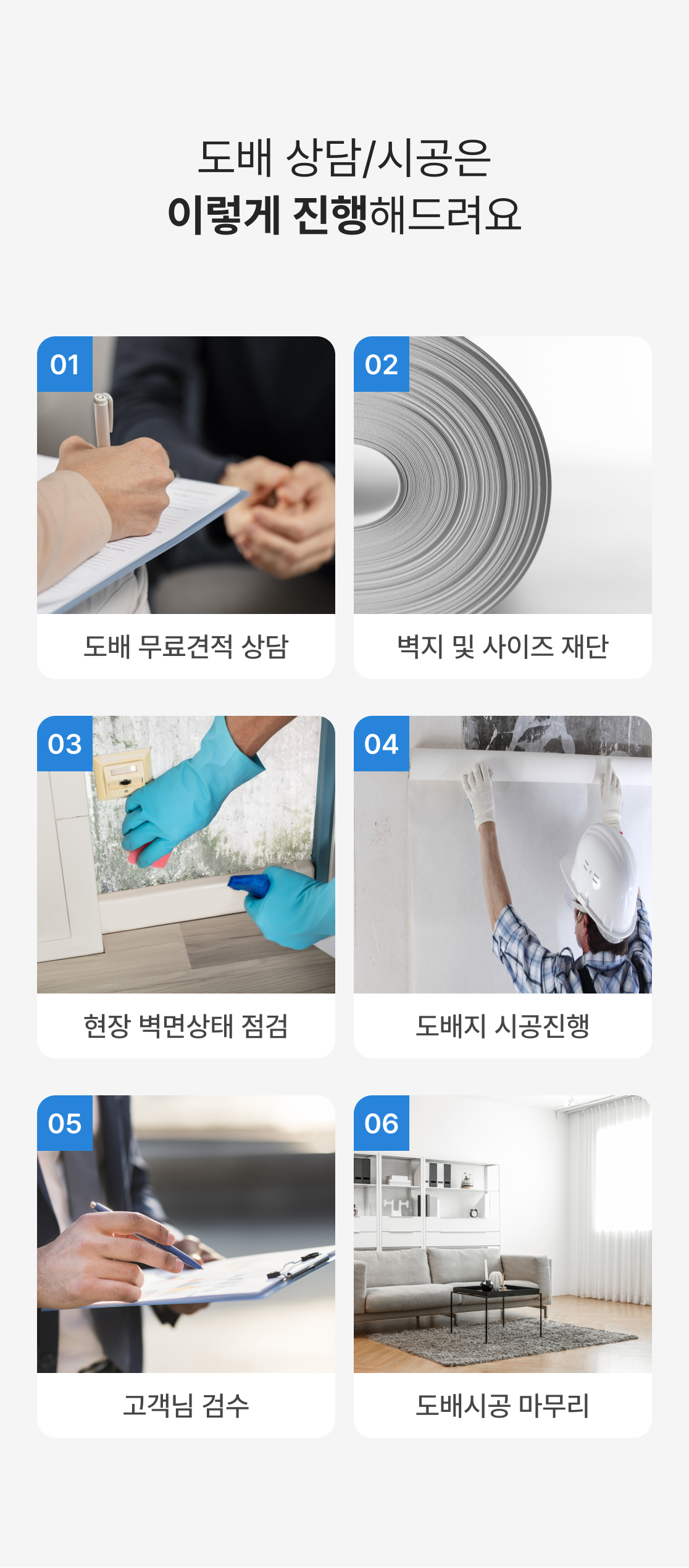 도배 상담/시공은
이렇게 진행해드려요

01
도배 무료견적 상담

02
벽지 및 사이즈 재단

03
현장 벽면상태 점검

04
도배지 시공진행

05
고객님 검수

06
도배시공 마무리